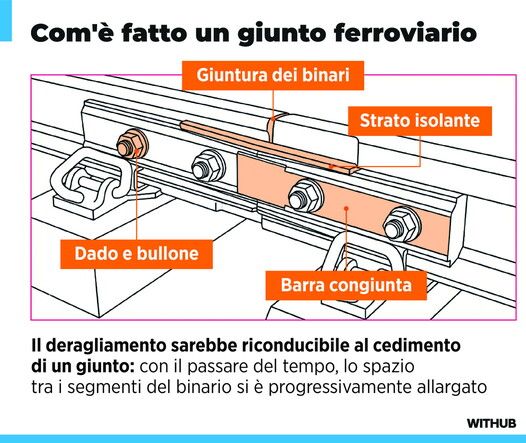 Com'è fatto un giunto ferroviario

Giuntura dei binari

Strato isolante

Dado e bullone

Barra congiunta

Il deragliamento sarebbe riconducibile al cedimento di un giunto: con il passare del tempo, lo spazio tra i segmenti del binario si è progressivamente allargato

WITHUB