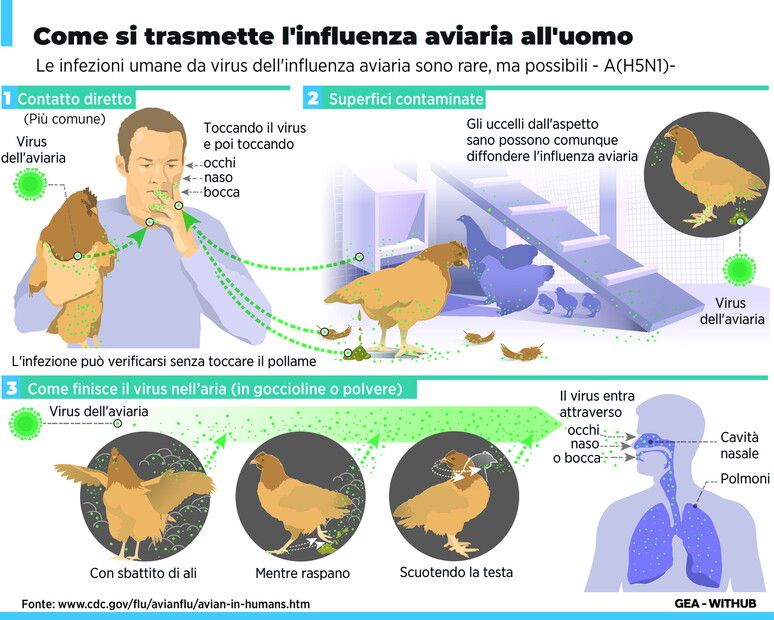 Come si trasmette l'influenza aviaria all'uomo

Le infezioni umane da virus dell'influenza aviaria sono rare, ma possibili - A(H5N1)-

1 Contatto diretto

(Più comune)

Virus dell'aviaria

Toccando il virus e poi toccando
occhi
naso
bocca

L'infezione può verificarsi senza toccare il pollame

2 Superfici contaminate

Gli uccelli dall'aspetto sano possono comunque diffondere l'influenza aviaria

Virus dell'aviaria

3 Come finisce il virus nell'aria (in goccioline o polvere)

Virus dell'aviaria

Con sbattito di ali

Mentre raspano

Scuotendo la testa

Il virus entra attraverso
occhi
naso
o bocca

Cavità nasale

Polmoni

Fonte: www.cdc.gov/flu/avianflu/avian-in-humans.htm

GEA - WITHUB