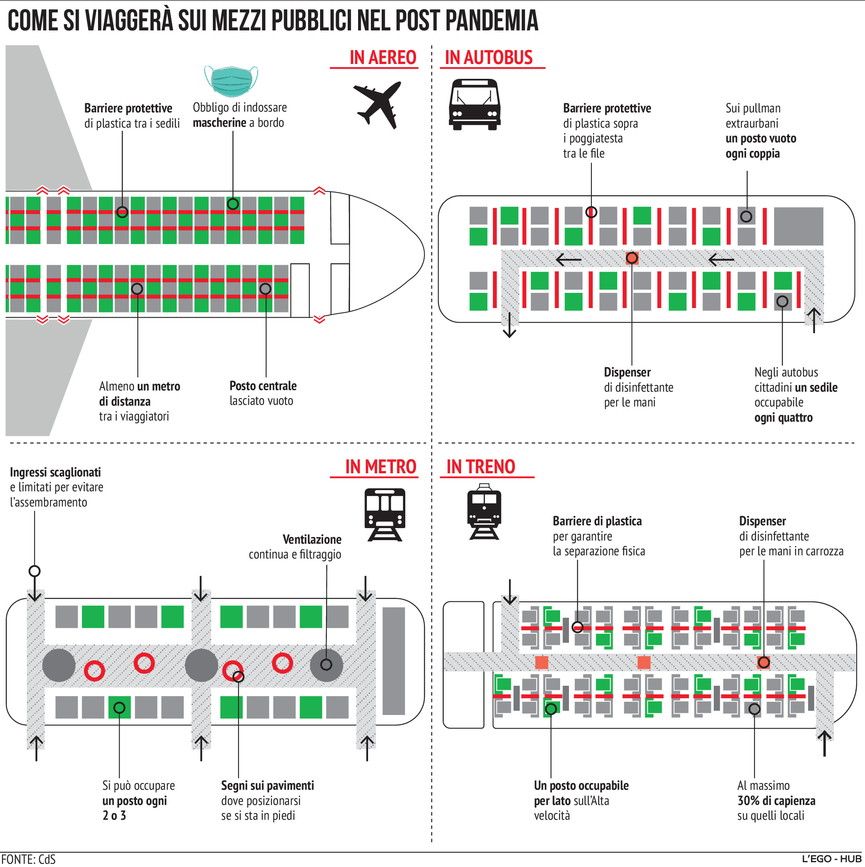 COME SI VIAGGERÀ SUI MEZZI PUBBLICI NEL POST PANDEMIA

IN AEREO

Barriere protettive di plastica tra i sedili

Obbligo di indossare mascherine a bordo

Almeno un metro di distanza tra i viaggiatori

Posto centrale lasciato vuoto

IN AUTOBUS

Barriere protettive di plastica sopra i poggiatesta tra le file

Sui pullman extraurbani un posto vuoto ogni coppia

Dispenser di disinfettante per le mani

Negli autobus cittadini un sedile occupabile ogni quattro

IN METRO

Ingressi scaglionati e limitati per evitare l'assembramento

Ventilazione continua e filtraggio

Si può occupare un posto ogni 2 o 3

Segni sui pavimenti dove posizionarsi se si sta in piedi

IN TRENO

Barriere di plastica per garantire la separazione fisica

Dispenser di disinfettante per le mani in carrozza

Un posto occupabile per lato sull'Alta velocità

Al massimo 30% di capienza su quelli locali

FONTE: CdS

L'EGO - HUB