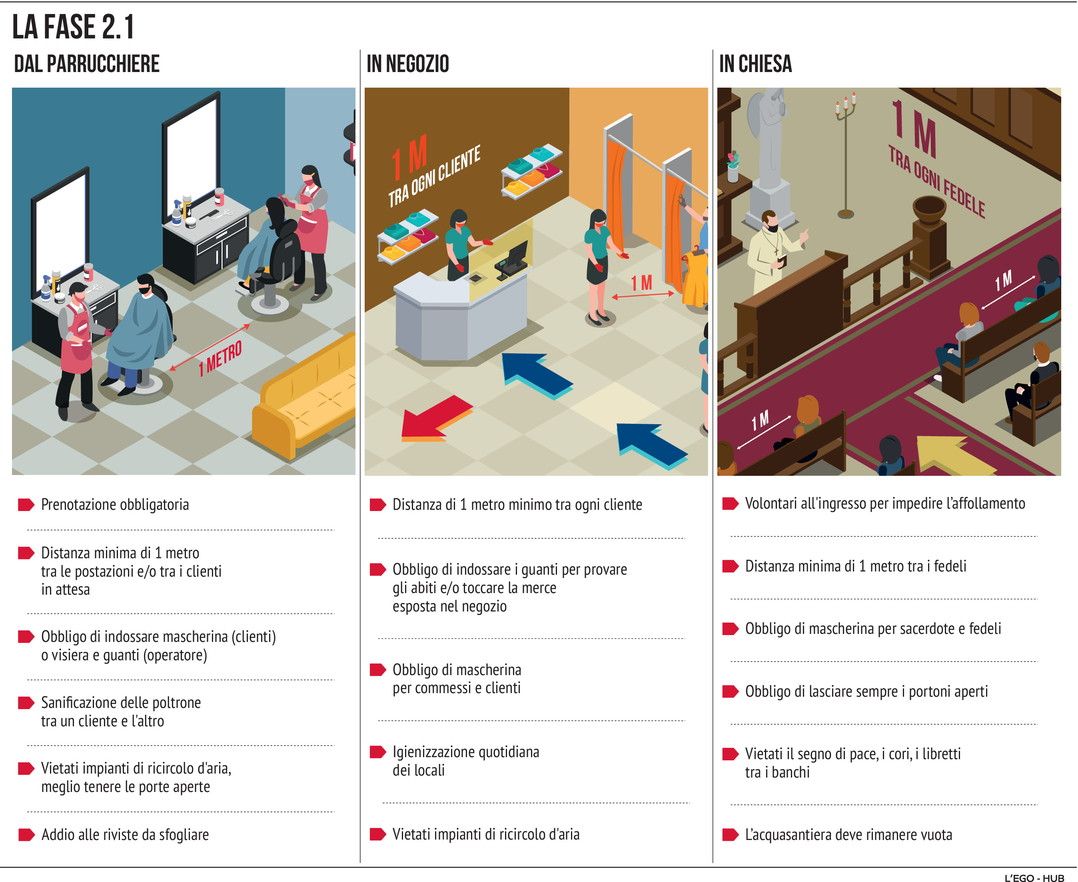 LA FASE 2.1

DAL PARRUCCHIERE

1 METRO

Prenotazione obbligatoria

Distanza minima di 1 metro tra le postazioni e/o tra i clienti in attesa

Obbligo di indossare mascherina (clienti) o visiera e guanti (operatore)

Sanificazione delle poltrone tra un cliente e l'altro

Vietati impianti di ricircolo d'aria, meglio tenere le porte aperte

Addio alle riviste da sfogliare

IN NEGOZIO

1 M
TRA OGNI CLIENTE

1 M

Distanza di 1 metro minimo tra ogni cliente

Obbligo di indossare i guanti per provare gli abiti e/o toccare la merce esposta nel negozio

Obbligo di mascherina per commessi e clienti

Igienizzazione quotidiana dei locali

Vietati impianti di ricircolo d'aria

IN CHIESA

1 M
TRA OGNI FEDELE

1 M

1 M

Volontari all'ingresso per impedire l'affollamento

Distanza minima di 1 metro tra i fedeli

Obbligo di mascherina per sacerdote e fedeli

Obbligo di lasciare sempre i portoni aperti

Vietati il segno di pace, i cori, i libretti tra i banchi

L'acquasantiera deve rimanere vuota

L'EGO - HUB