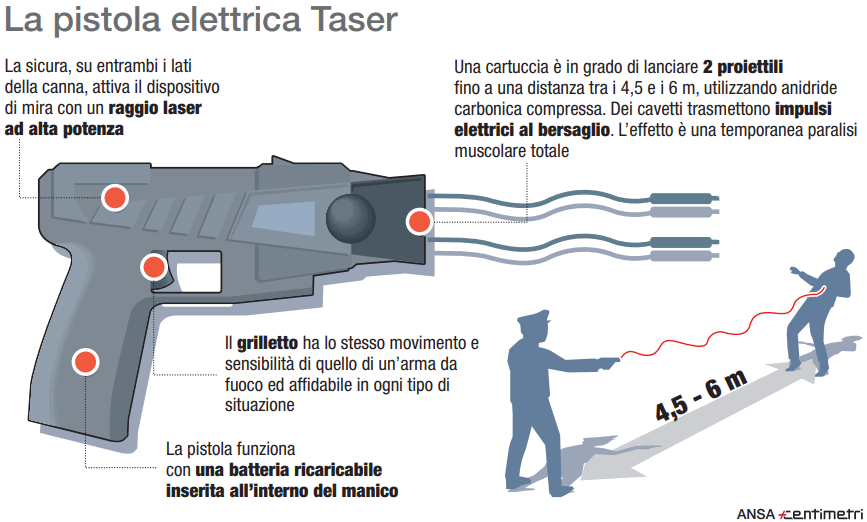 La pistola elettrica Taser

La sicura, su entrambi i lati della canna, attiva il dispositivo di mira con un raggio laser ad alta potenza

Una cartuccia è in grado di lanciare 2 proiettili fino a una distanza tra i 4,5 e i 6 m, utilizzando anidride carbonica compressa. Dei cavetti trasmettono impulsi elettrici al bersaglio. L'effetto è una temporanea paralisi muscolare totale

Il grilletto ha lo stesso movimento e sensibilità di quello di un'arma da fuoco ed affidabile in ogni tipo di situazione

La pistola funziona con una batteria ricaricabile inserita all'interno del manico

4,5 - 6 m

ANSA centimetri