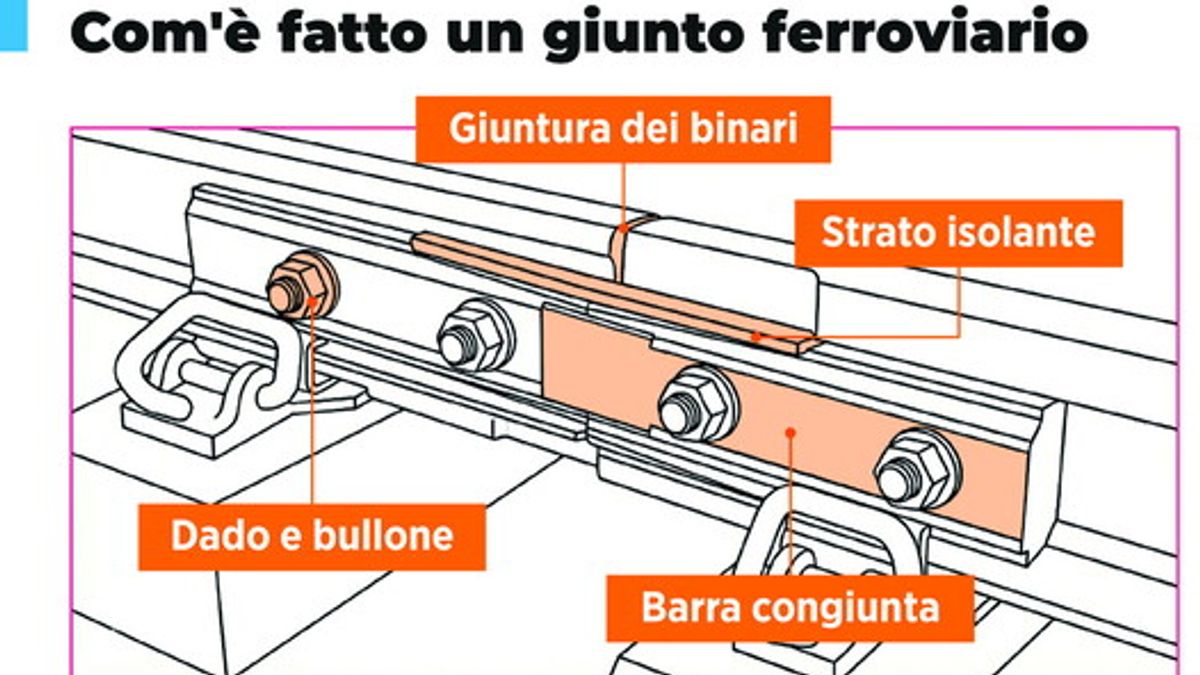 Com'è fatto un giunto ferroviario

Giuntura dei binari

Strato isolante

Dado e bullone

Barra congiunta