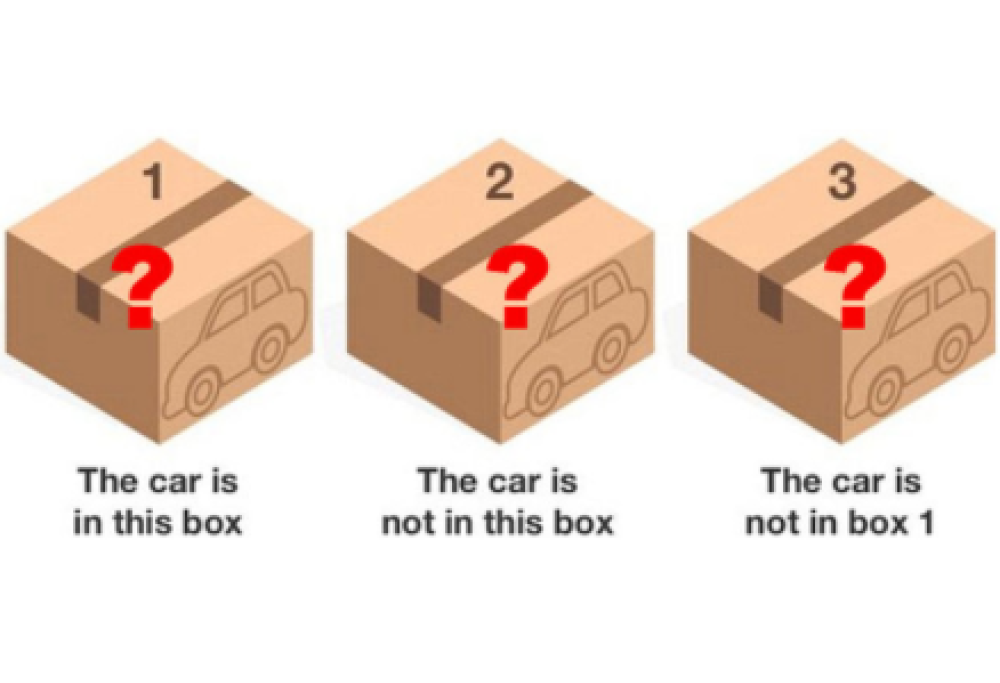 1
?
The car is in this box

2
?
The car is not in this box

3
?
The car is not in box 1